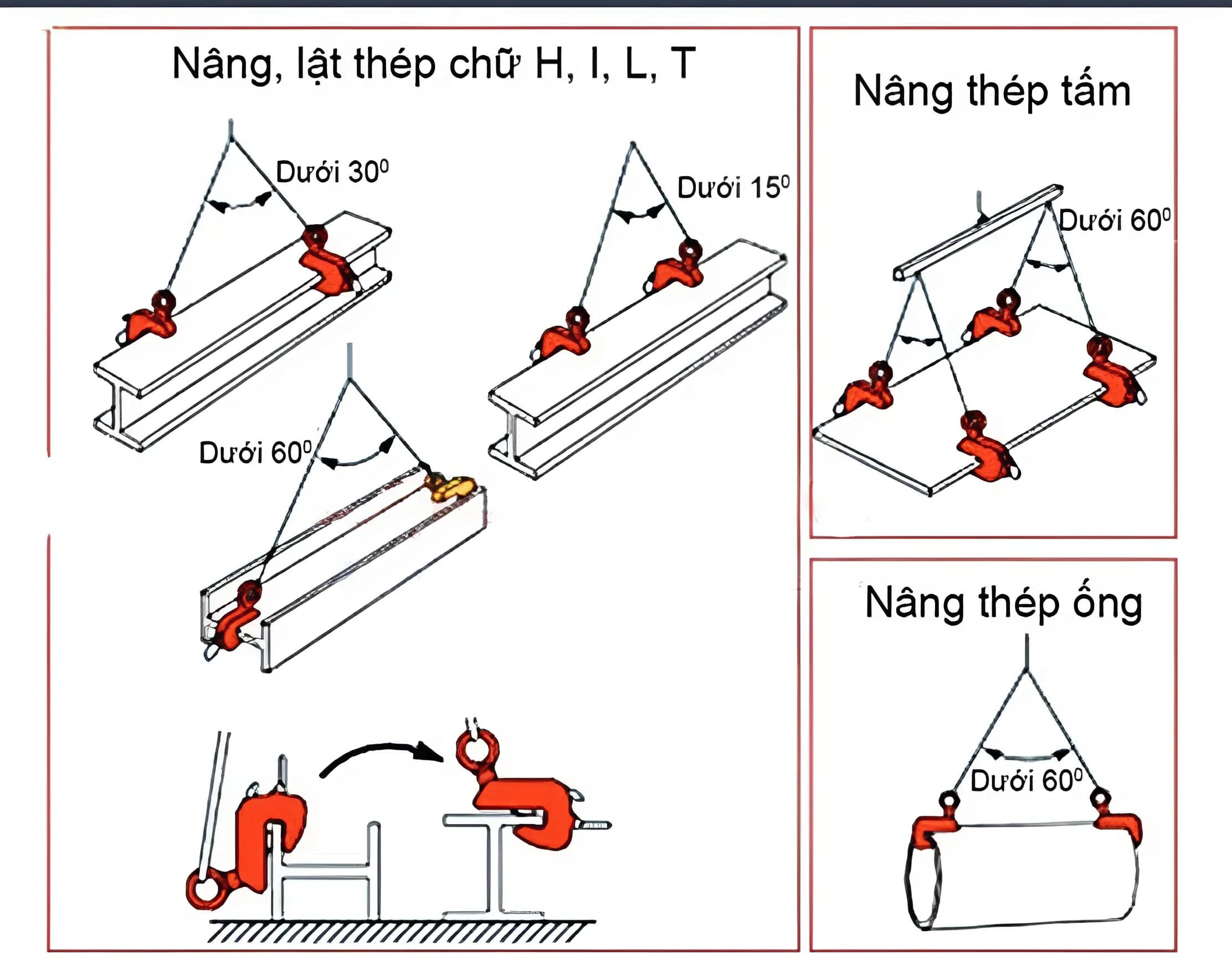 Nâng, lật thép chữ H, I, L, T

Dưới $30^0$

Dưới $15^0$

Dưới $60^0$

Nâng thép tấm

Dưới $60^0$

Nâng thép ống

Dưới $60^0$